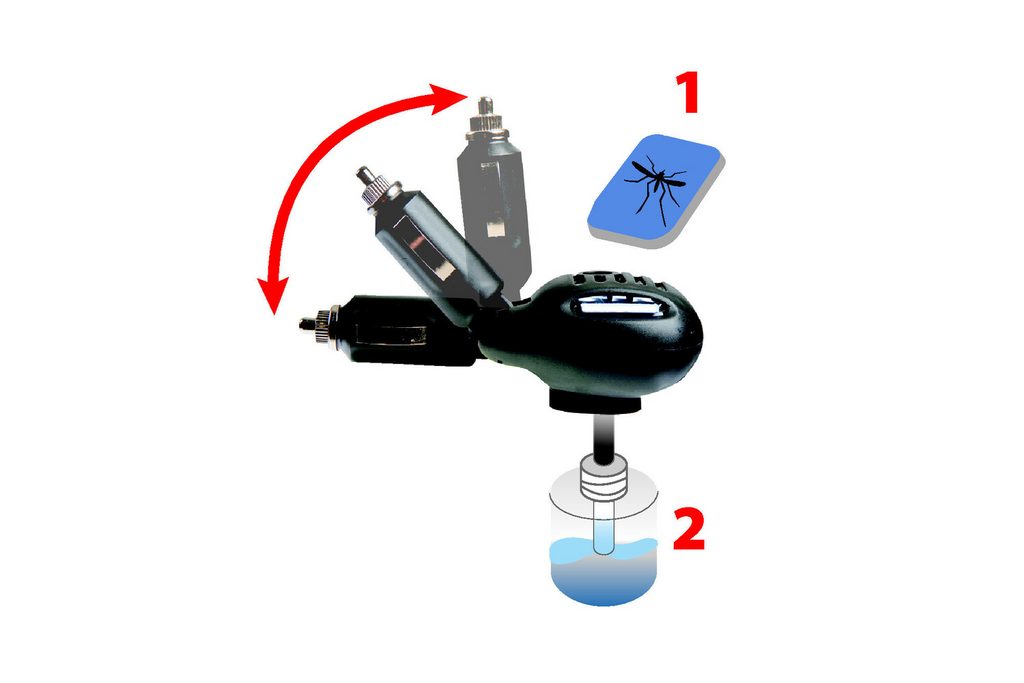 1

2